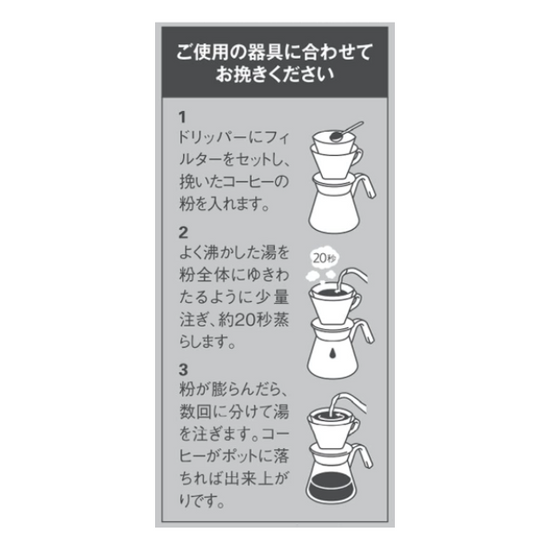 ご使用の器具に合わせてお挽きください

1
ドリッパーにフィルターをセットし、挽いたコーヒーの粉を入れます。

2
よく沸かした湯を粉全体にゆきわたるように少量注ぎ、約20秒蒸らします。

20秒

3
粉が膨らんだら、数回に分けて湯を注ぎます。コーヒーがポットに落ちれば出来上がりです。