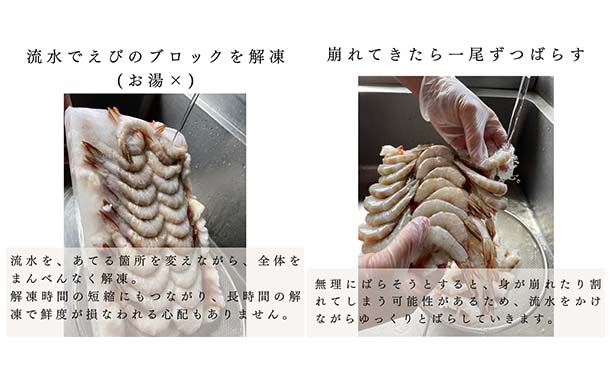 流水でえびのブロックを解凍
(お湯×)

流水を、あてる箇所を変えながら、全体をまんべんなく解凍。
解凍時間の短縮にもつながり、長時間の解凍で鮮度が損なわれる心配もありません。

崩れてきたら一尾ずつばらす

無理にばらそうとすると、身が崩れたり割れてしまう可能性があるため、流水をかけながらゆっくりとばらしていきます。