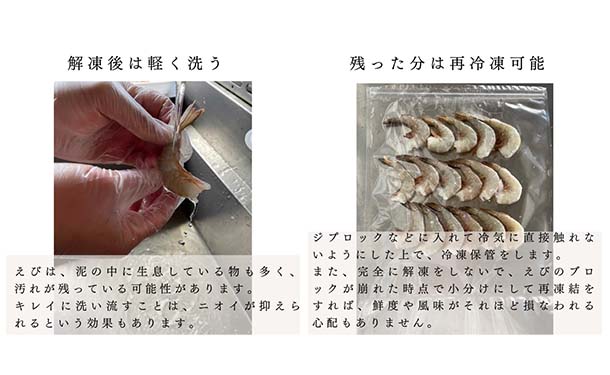 解凍後は軽く洗う

えびは、泥の中に生息している物も多く、汚れが残っている可能性があります。
キレイに洗い流すことは、ニオイが抑えられるという効果もあります。

残った分は再冷凍可能

ジプロックなどに入れて冷気に直接触れないようにした上で、冷凍保管をします。
また、完全に解凍をしないで、えびのブロックが崩れた時点で小分けにして再凍結をすれば、鮮度や風味がそれほど損なわれる心配もありません。